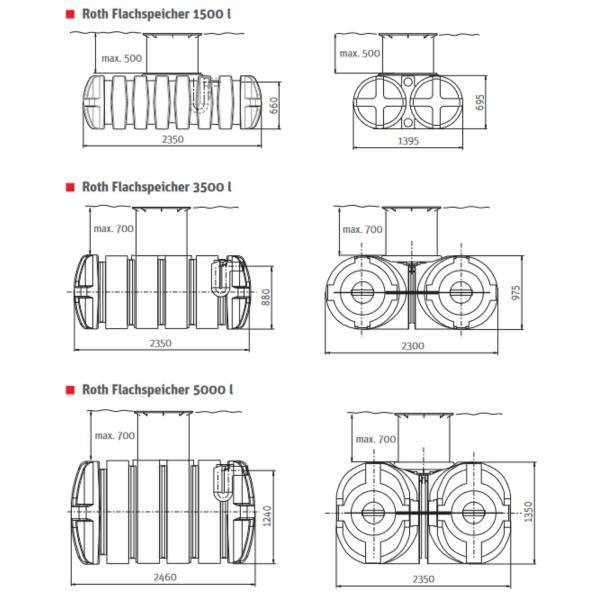 Roth Flachspeicher 1500 l

max. 500
660
2350

max. 500
695
1395

Roth Flachspeicher 3500 l

max. 700
880
2350

max. 700
975
2300

Roth Flachspeicher 5000 l

max. 700
1240
2460

max. 700
1350
2350